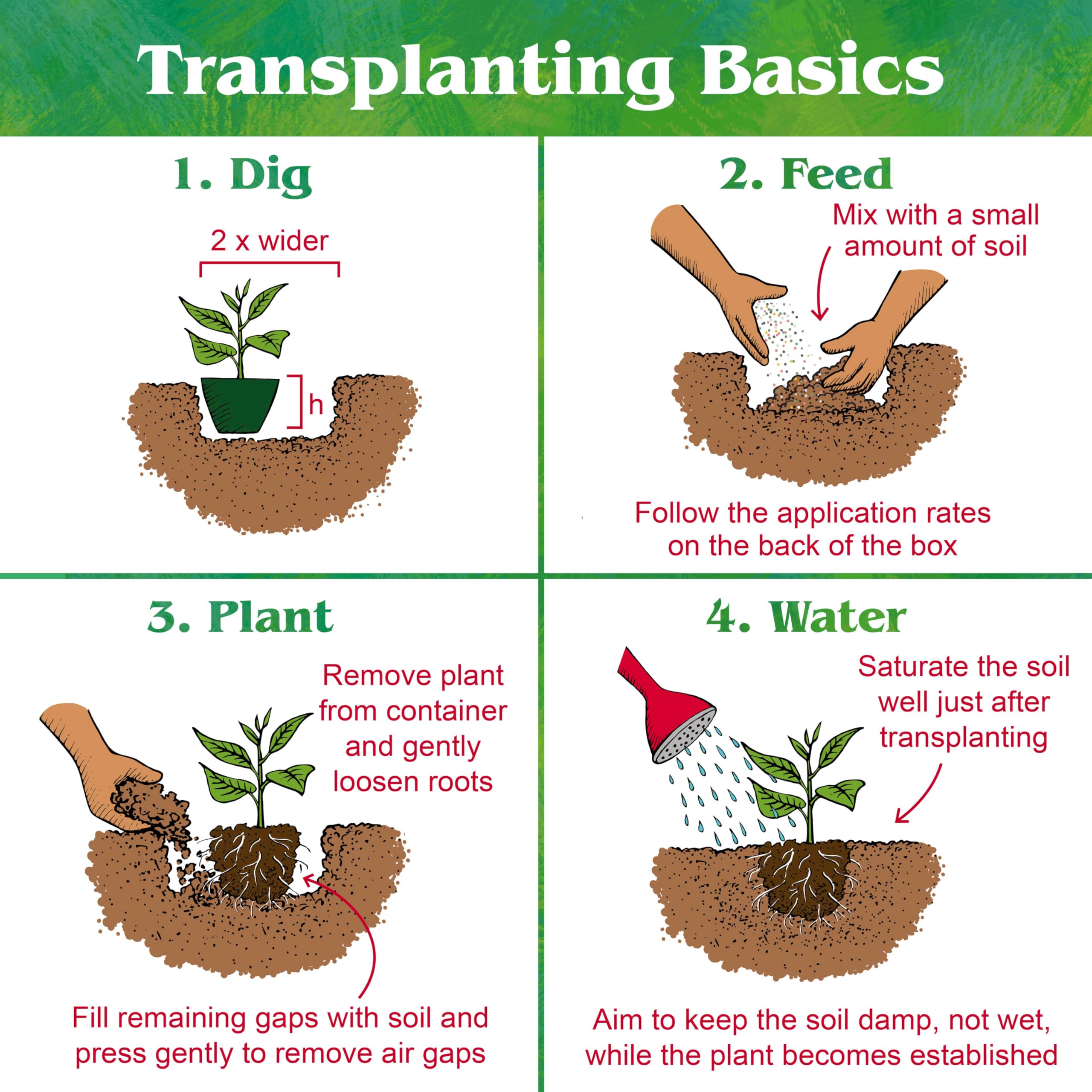 Transplanting Basics

1. Dig

2 x wider

h

2. Feed

Mix with a small amount of soil

Follow the application rates on the back of the box

3. Plant

Remove plant from container and gently loosen roots

Fill remaining gaps with soil and press gently to remove air gaps

4. Water

Saturate the soil well just after transplanting

Aim to keep the soil damp, not wet, while the plant becomes established